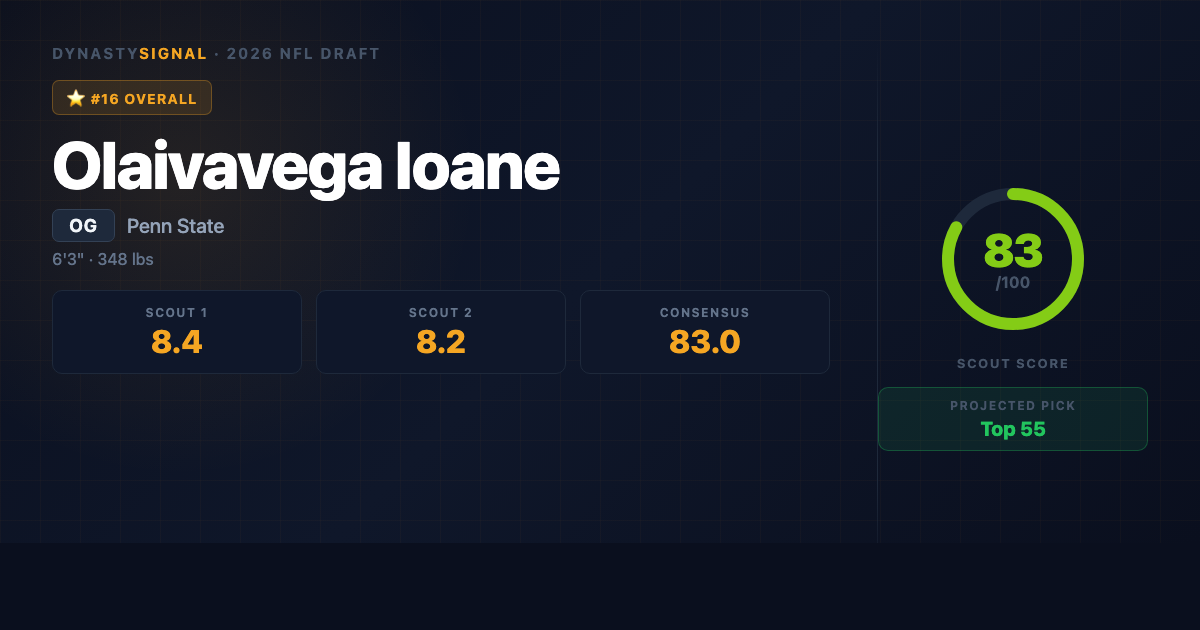 DYNASTYSIGNAL · 2026 NFL DRAFT

⭐ #16 OVERALL

Olaivavega Ioane

OG Penn State

6'3" · 348 lbs

SCOUT 1
8.4

SCOUT 2
8.2

CONSENSUS
83.0

83
/100

SCOUT SCORE

PROJECTED PICK
Top 55