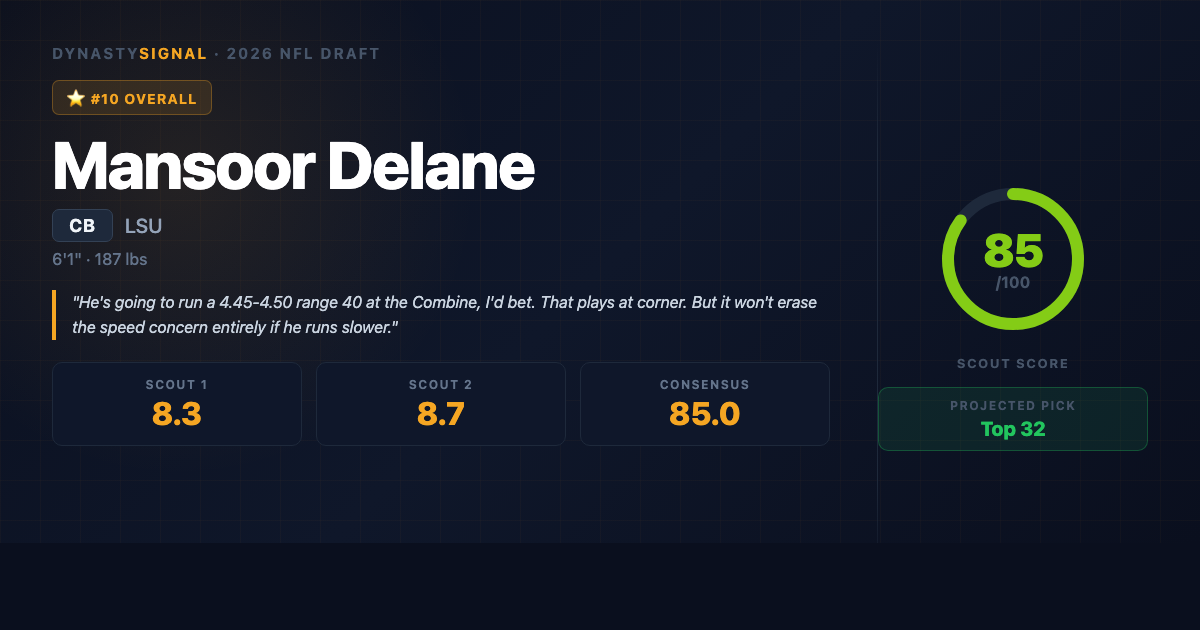 DYNASTYSIGNAL · 2026 NFL DRAFT

⭐ #10 OVERALL

Mansoor Delane

CB LSU

6'1" · 187 lbs

"He's going to run a 4.45-4.50 range 40 at the Combine, I'd bet. That plays at corner. But it won't erase the speed concern entirely if he runs slower."

SCOUT 1
8.3

SCOUT 2
8.7

CONSENSUS
85.0

85
/100

SCOUT SCORE

PROJECTED PICK
Top 32