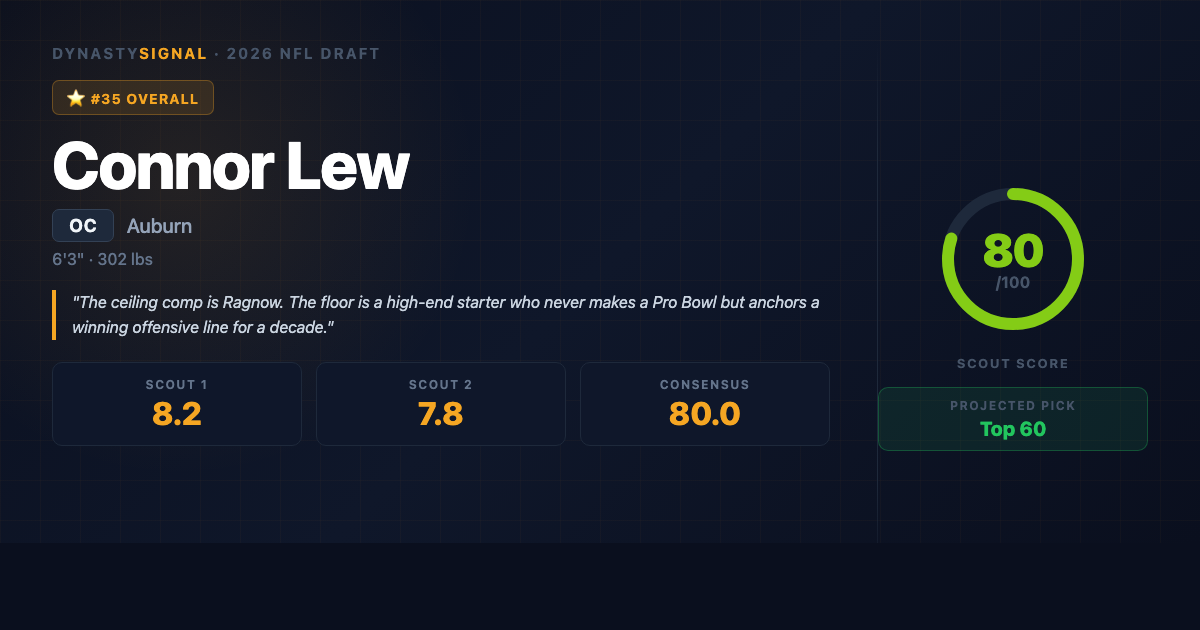 DYNASTYSIGNAL · 2026 NFL DRAFT

⭐ #35 OVERALL

Connor Lew

OC Auburn

6'3" · 302 lbs

"The ceiling comp is Ragnow. The floor is a high-end starter who never makes a Pro Bowl but anchors a winning offensive line for a decade."

SCOUT 1
8.2

SCOUT 2
7.8

CONSENSUS
80.0

80
/100

SCOUT SCORE

PROJECTED PICK
Top 60